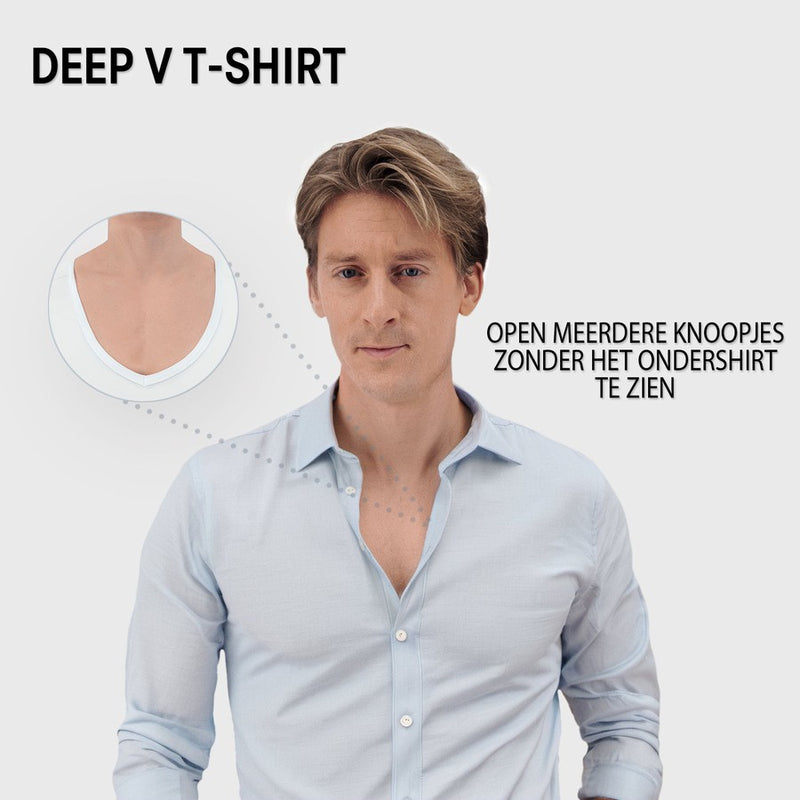 DEEP V T-SHIRT

OPEN MEERDERE KNOOPJES ZONDER HET ONDERSHIRT TE ZIEN