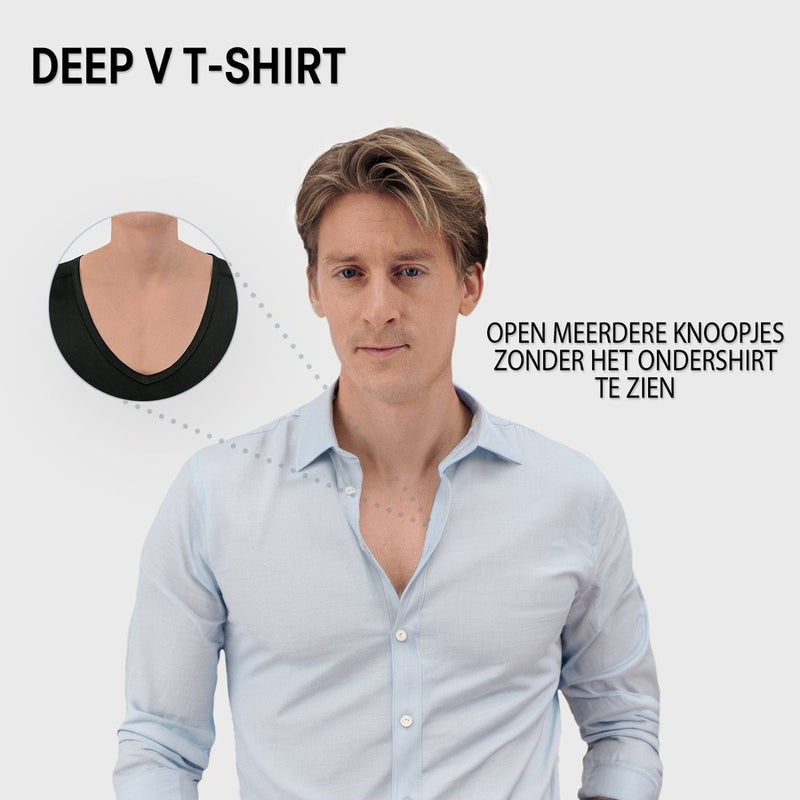 DEEP V T-SHIRT

OPEN MEERDERE KNOOPJES ZONDER HET ONDERSHIRT TE ZIEN