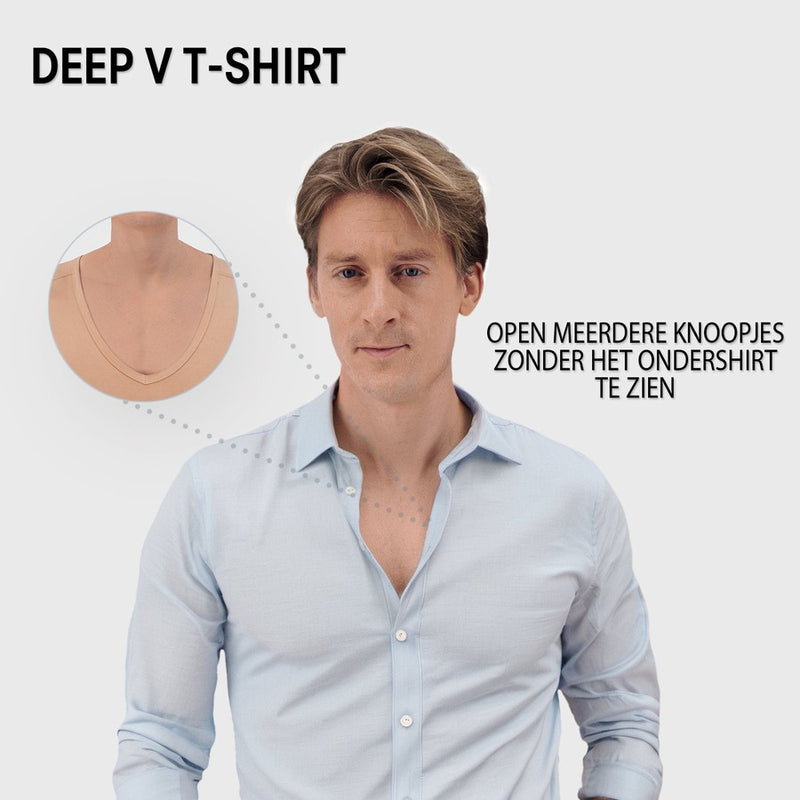 DEEP V T-SHIRT

OPEN MEERDERE KNOOPJES ZONDER HET ONDERSHIRT TE ZIEN